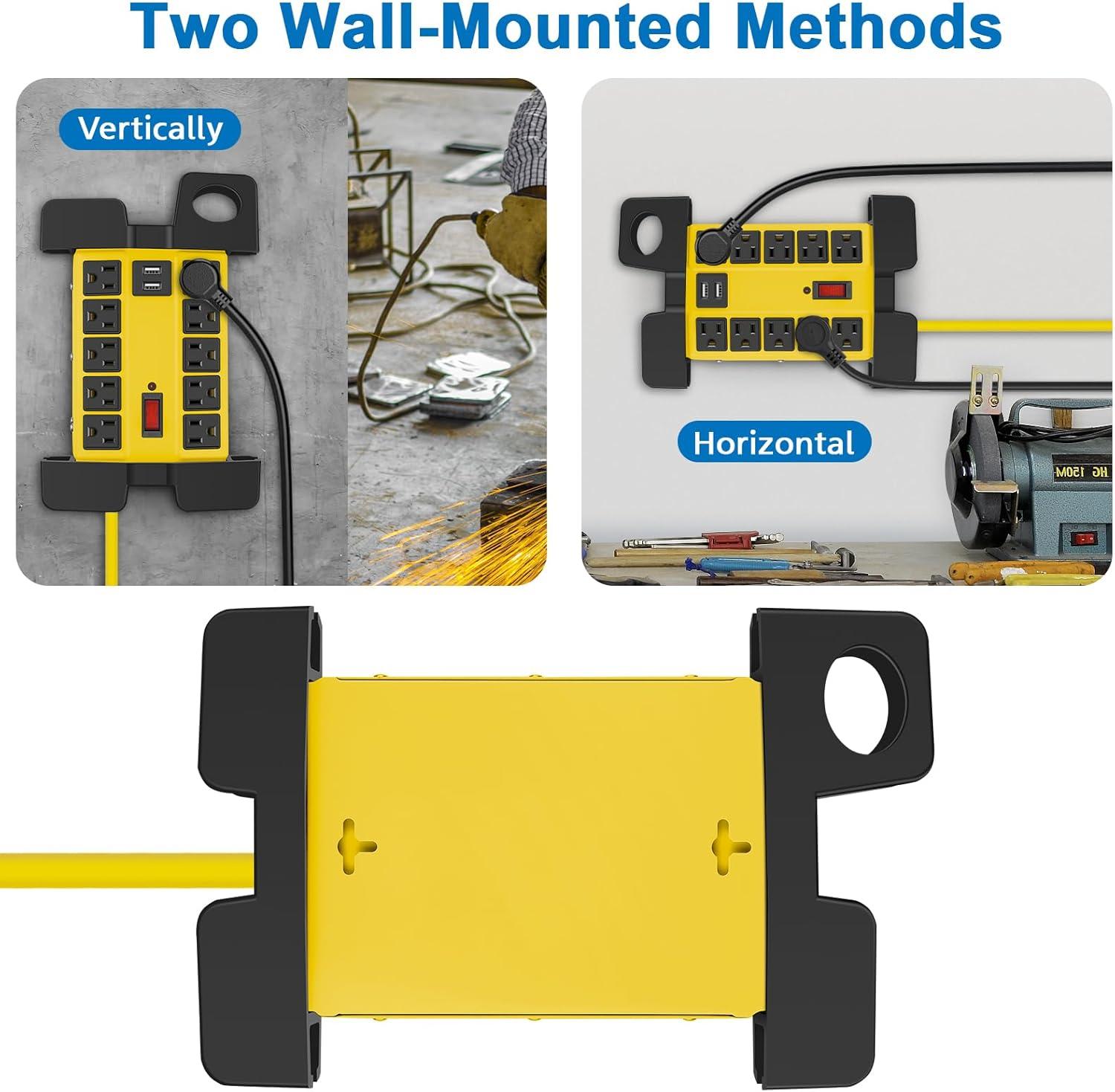 Two Wall-Mounted Methods

Vertically

Horizontal

HG 150M