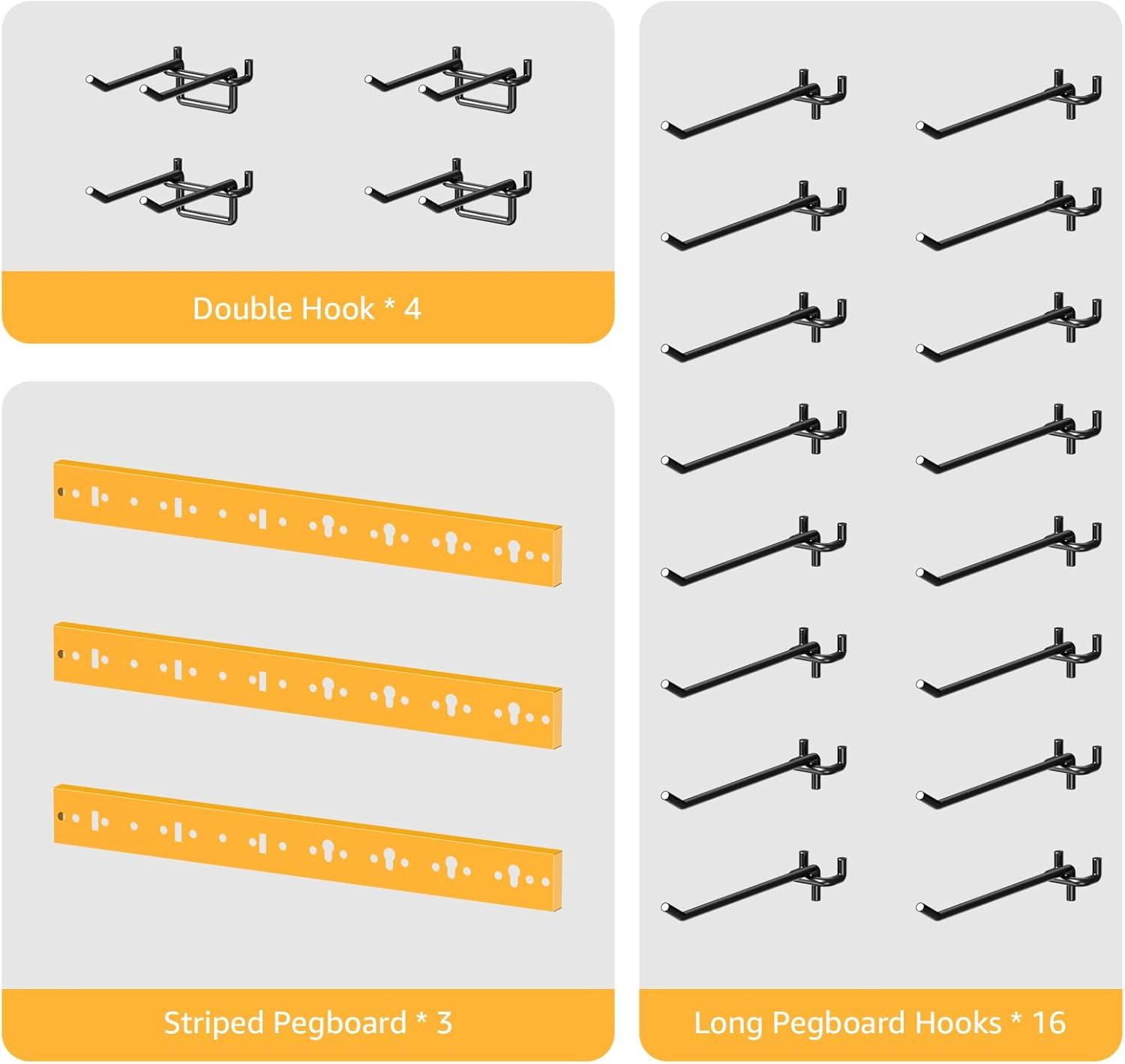 Double Hook * 4

Striped Pegboard * 3

Long Pegboard Hooks * 16