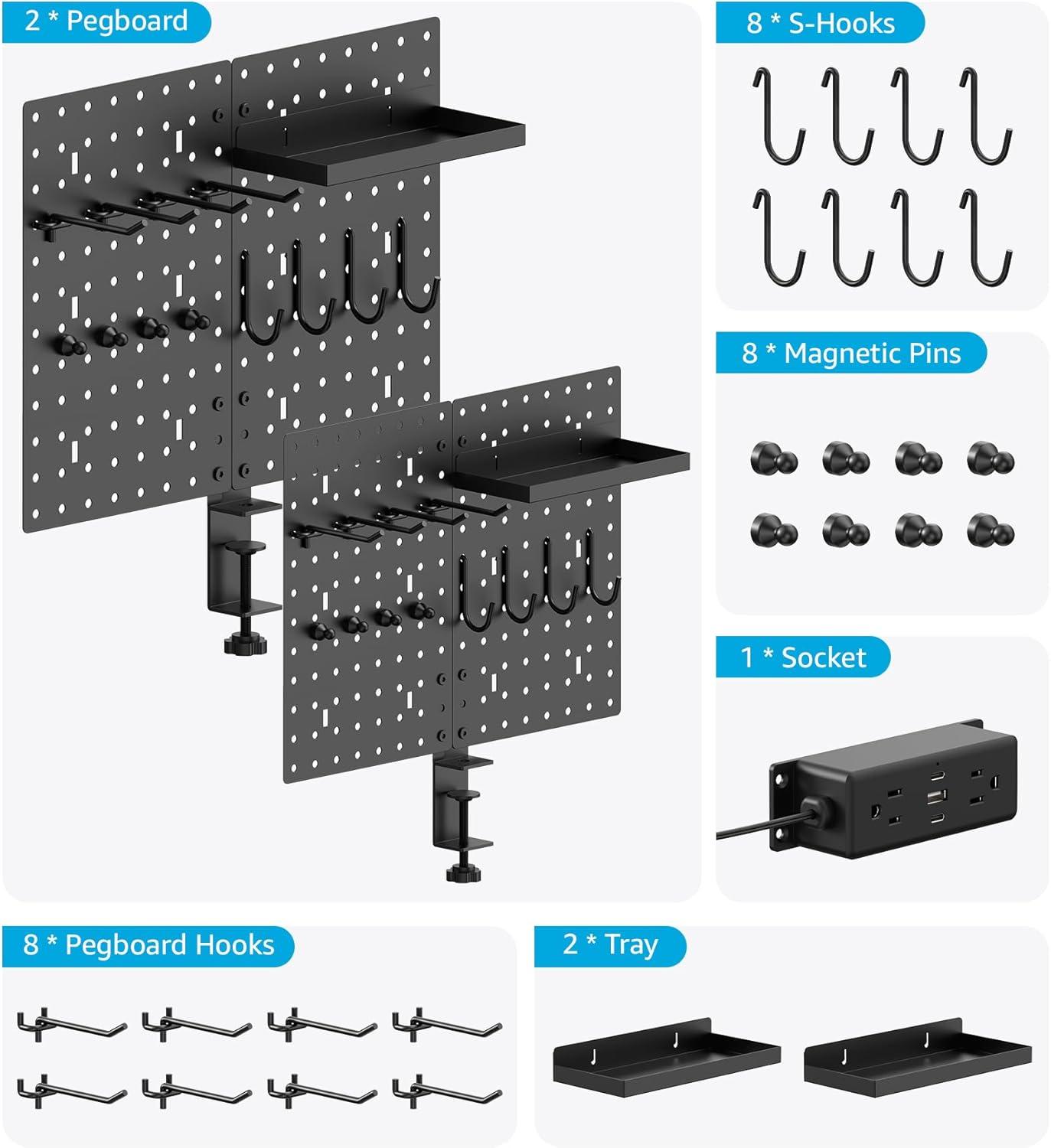 2 * Pegboard

8 * S-Hooks

8 * Magnetic Pins

1 * Socket

8 * Pegboard Hooks

2 * Tray