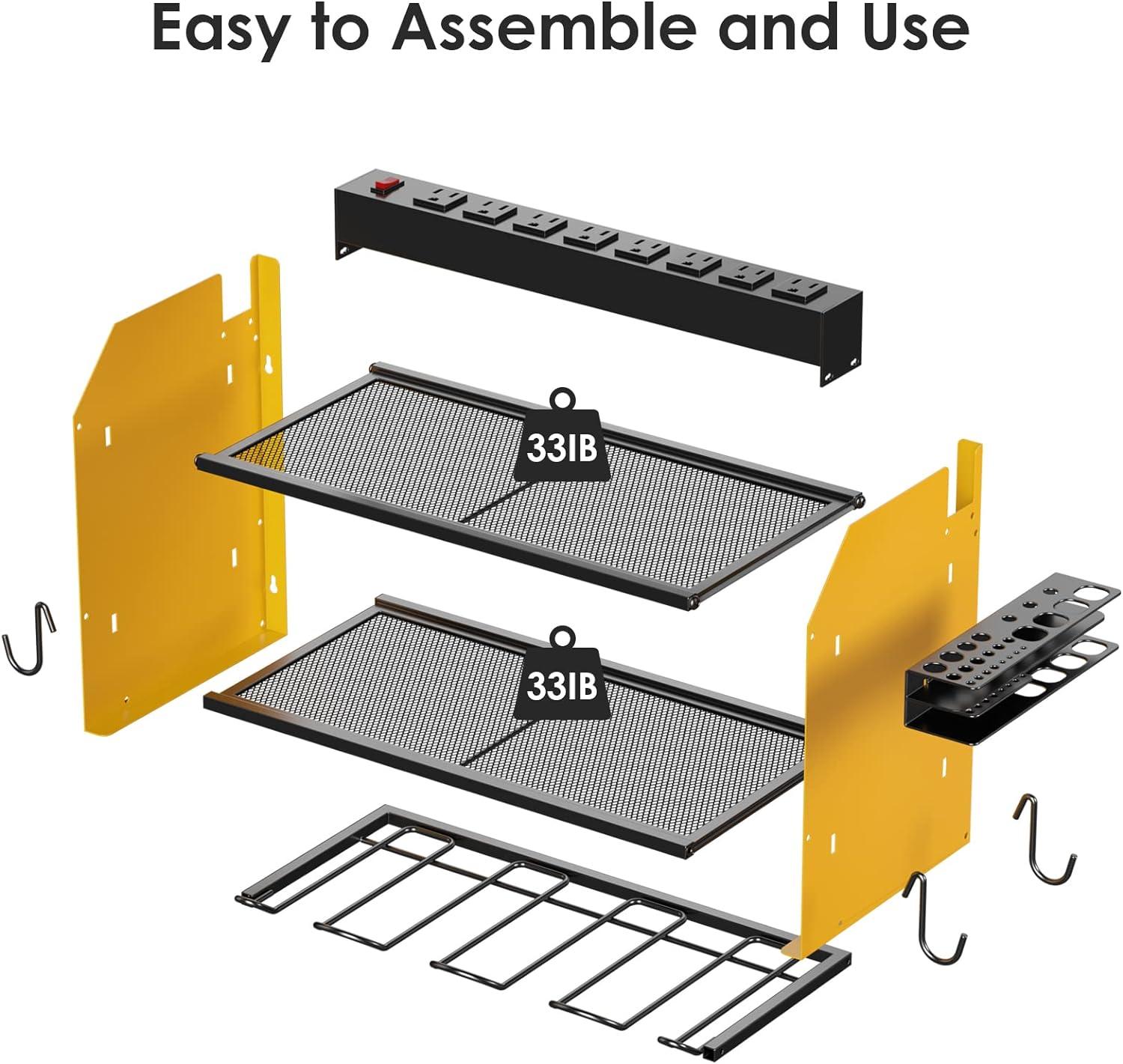 Easy to Assemble and Use

33IB

33IB