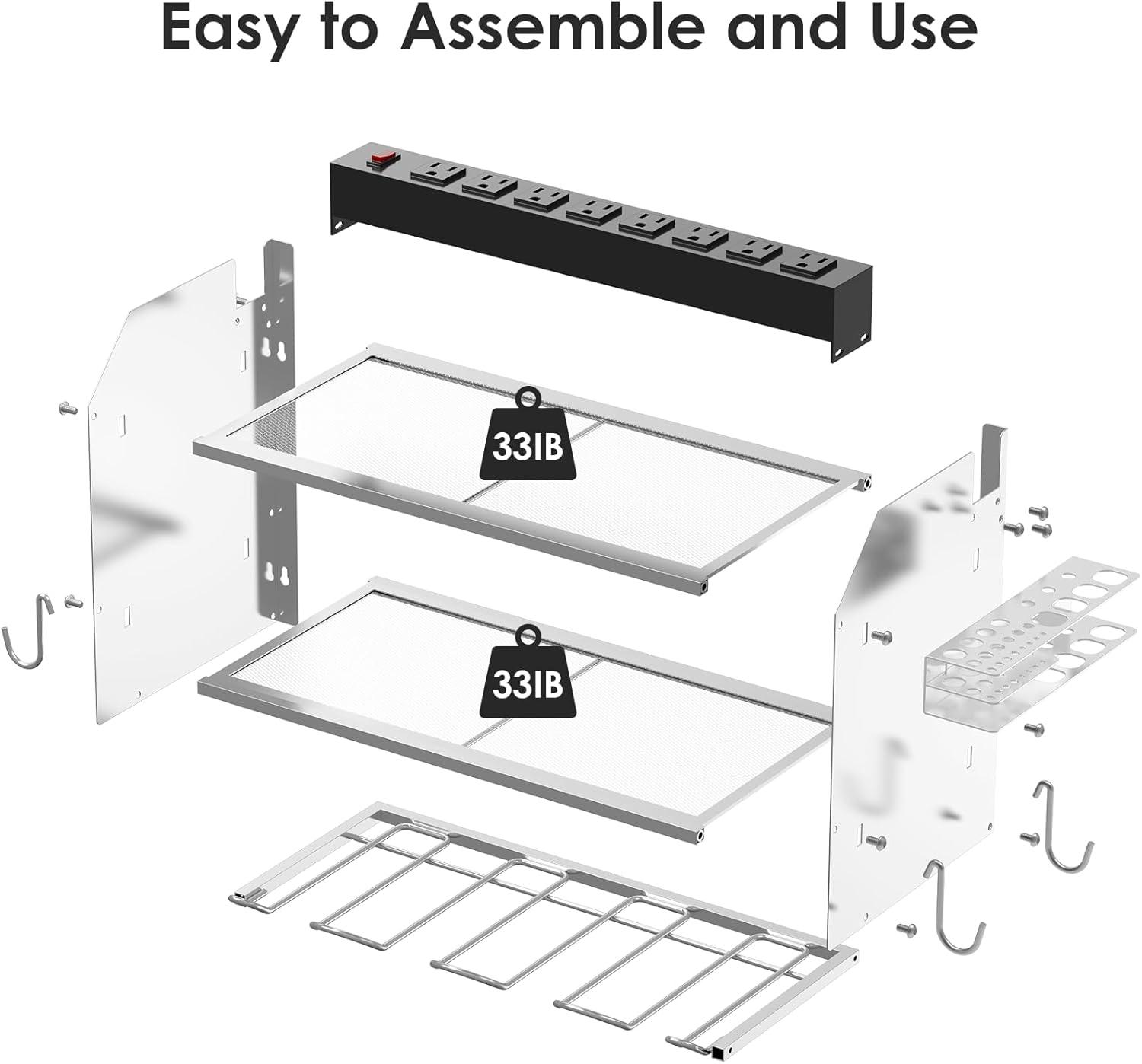 Easy to Assemble and Use

33IB

33IB