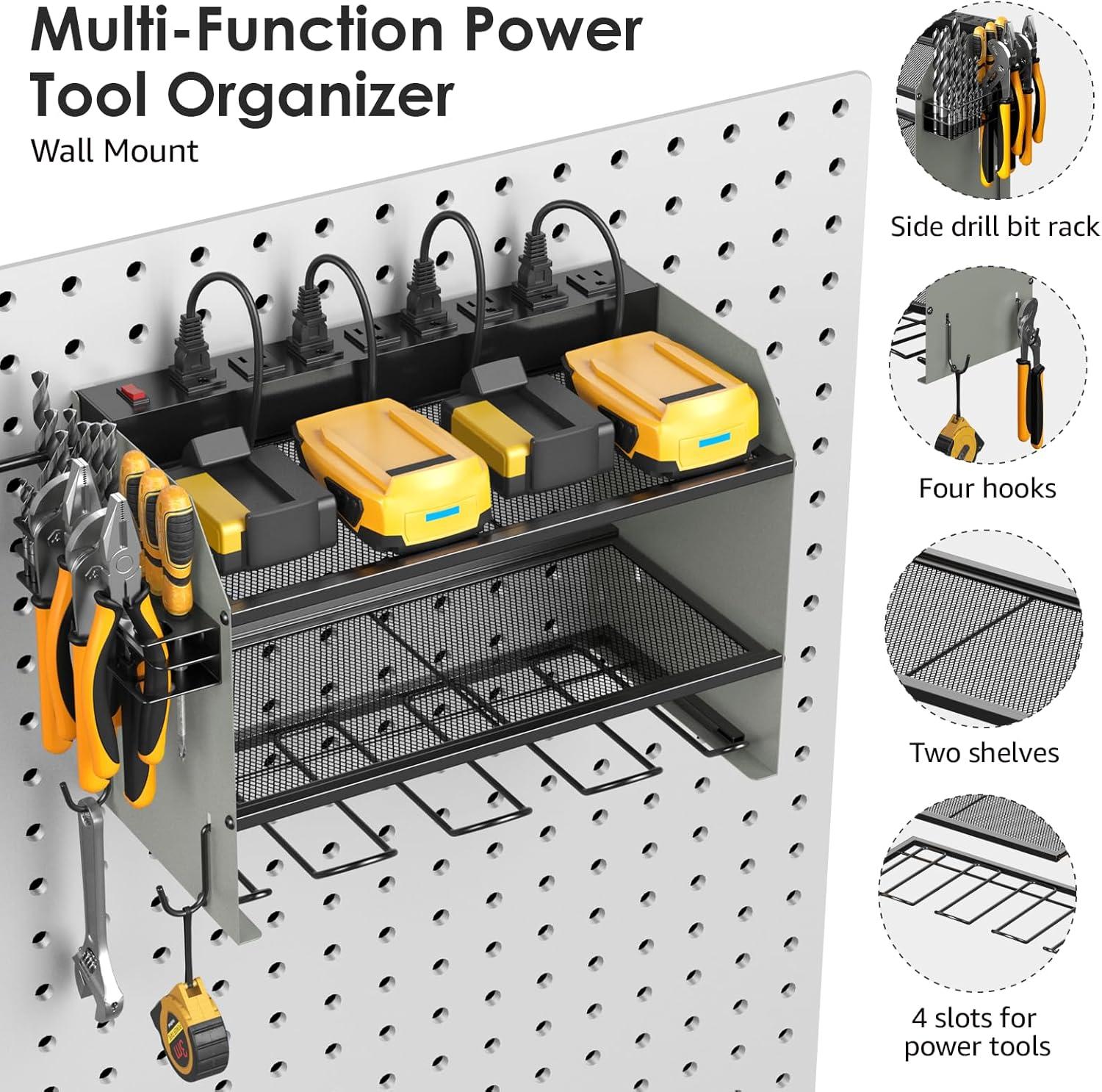 Multi-Function Power Tool Organizer

Wall Mount

Side drill bit rack

Four hooks

Two shelves

4 slots for power tools