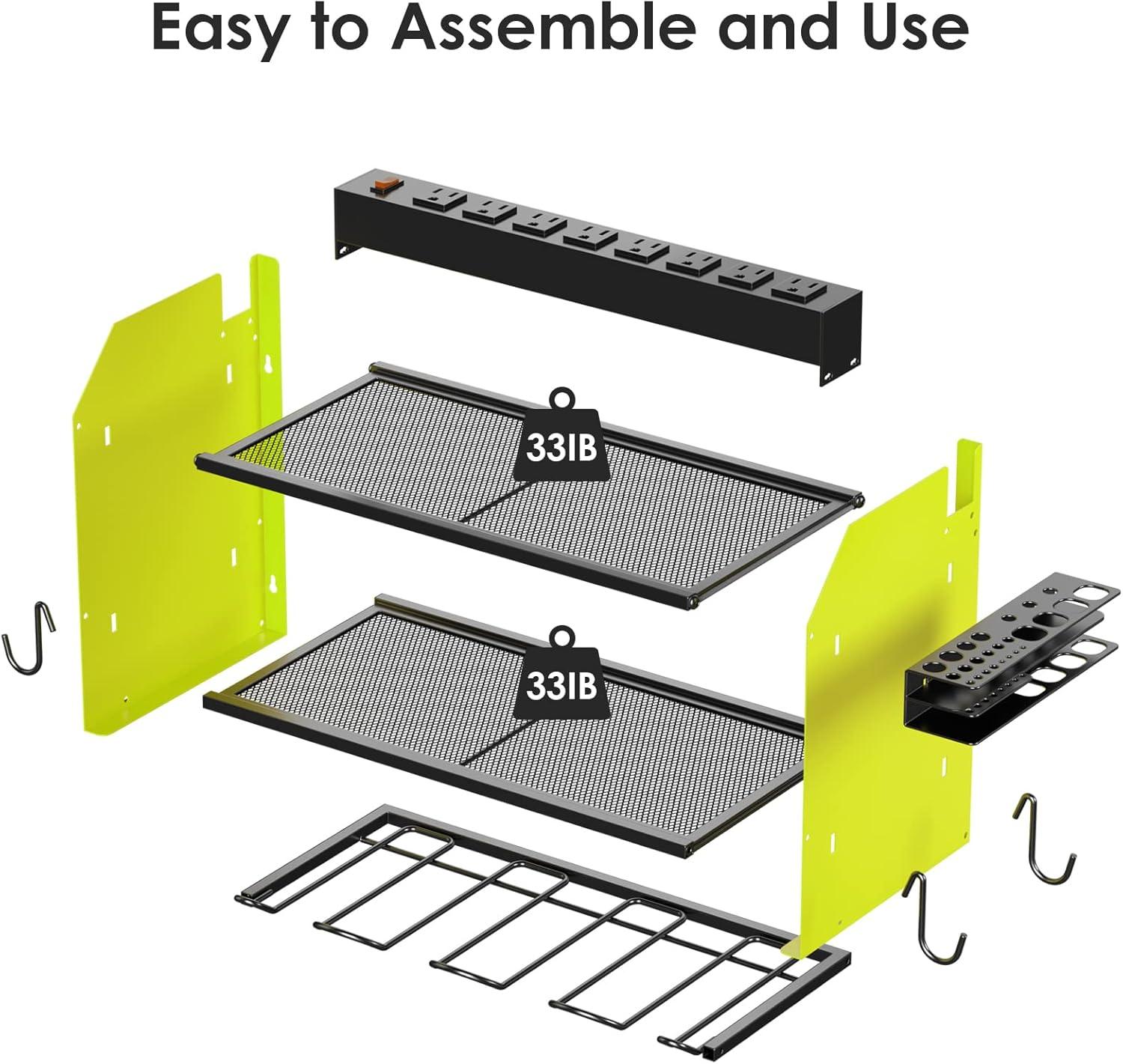 Easy to Assemble and Use

33IB

33IB