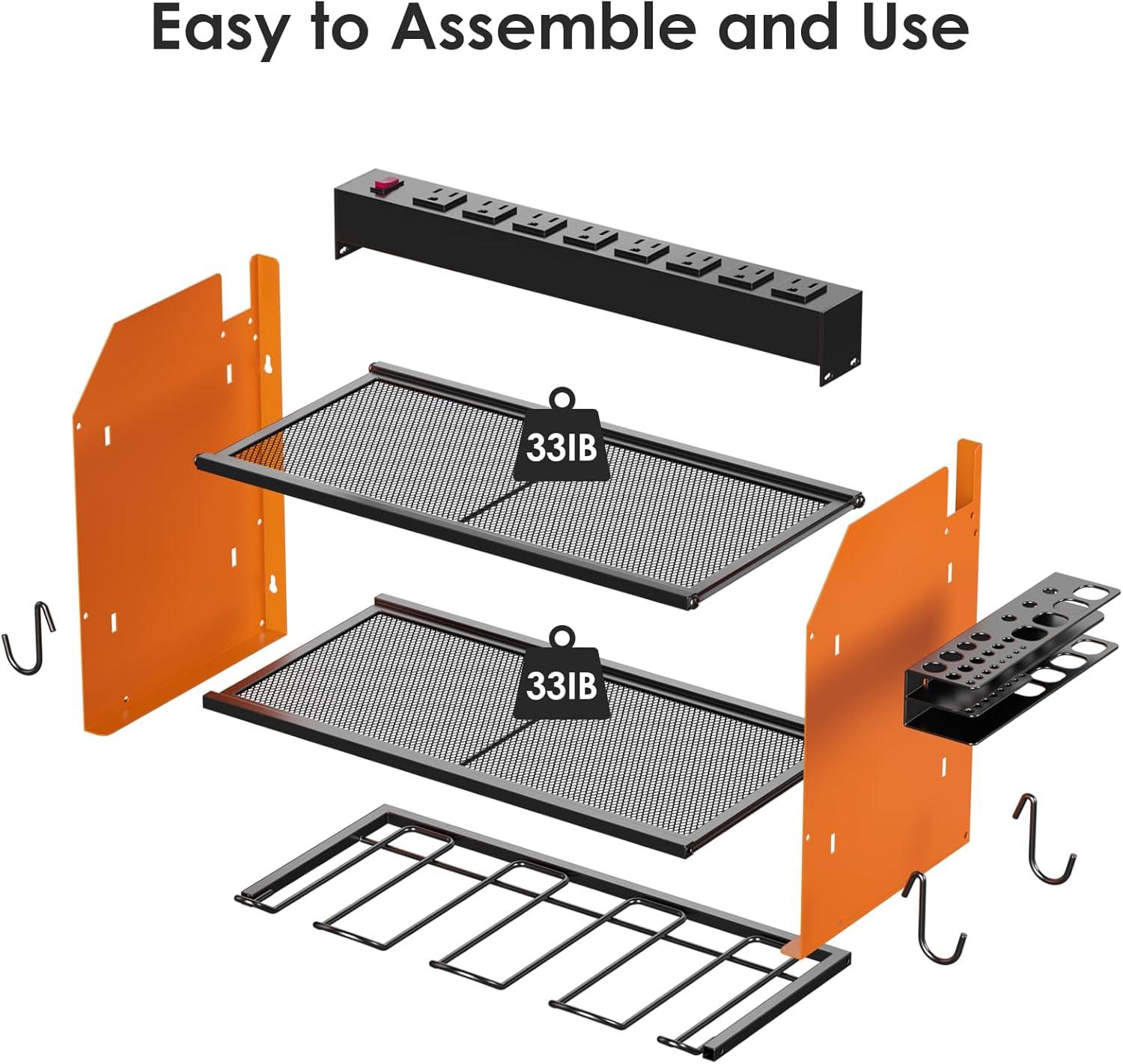 Easy to Assemble and Use

33IB

33IB