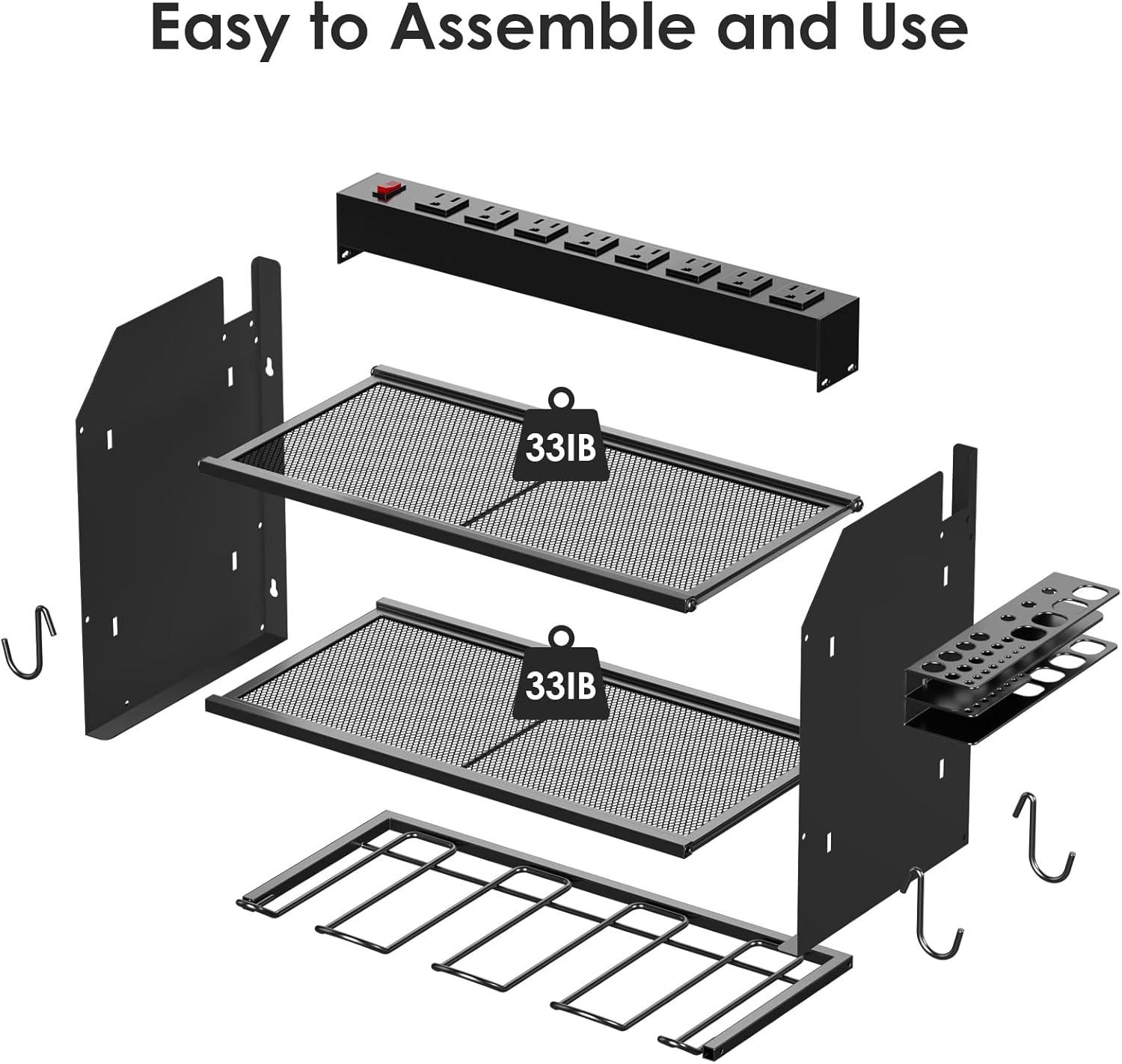 Easy to Assemble and Use

33IB

33IB