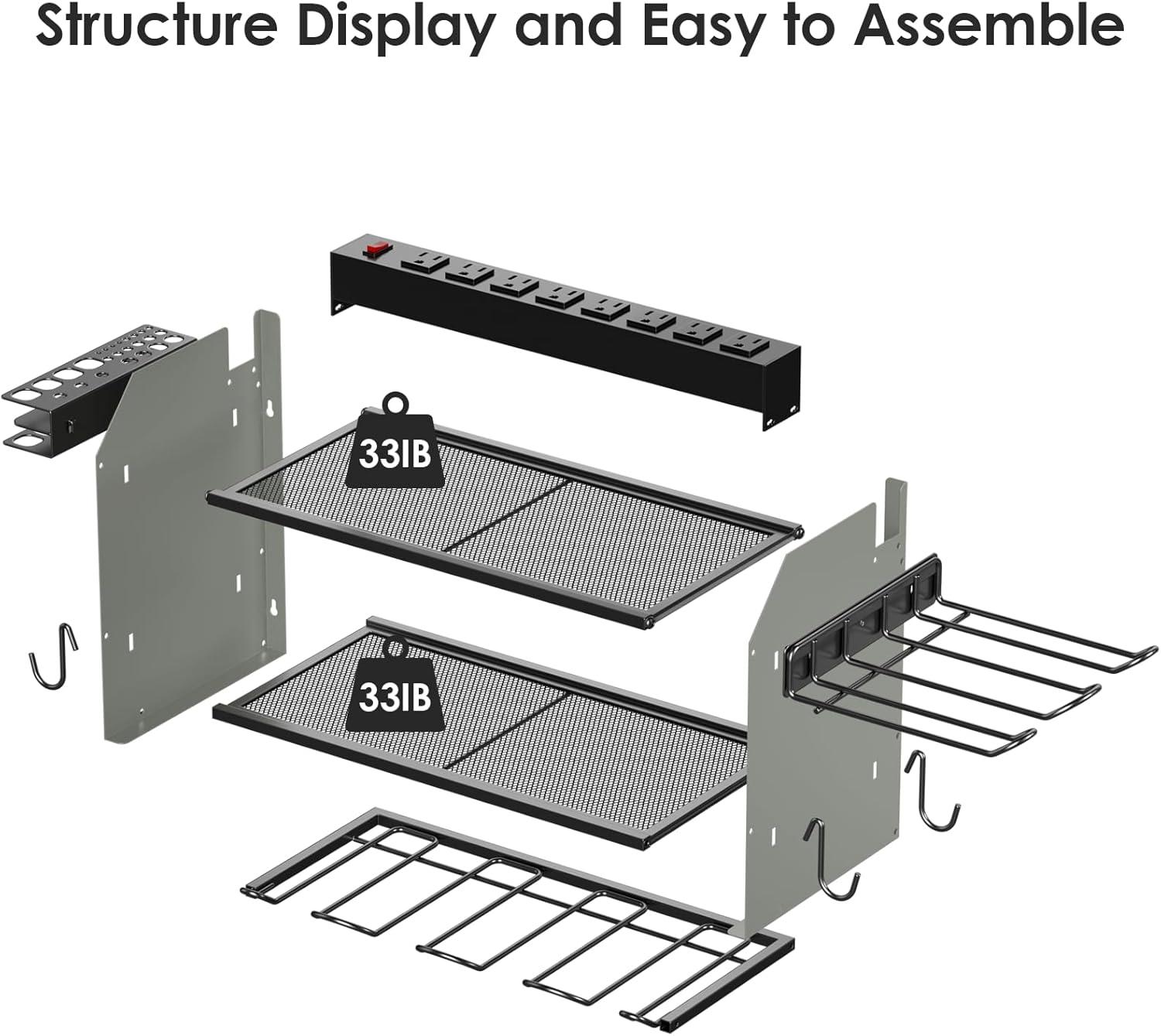 Structure Display and Easy to Assemble

33IB

33IB