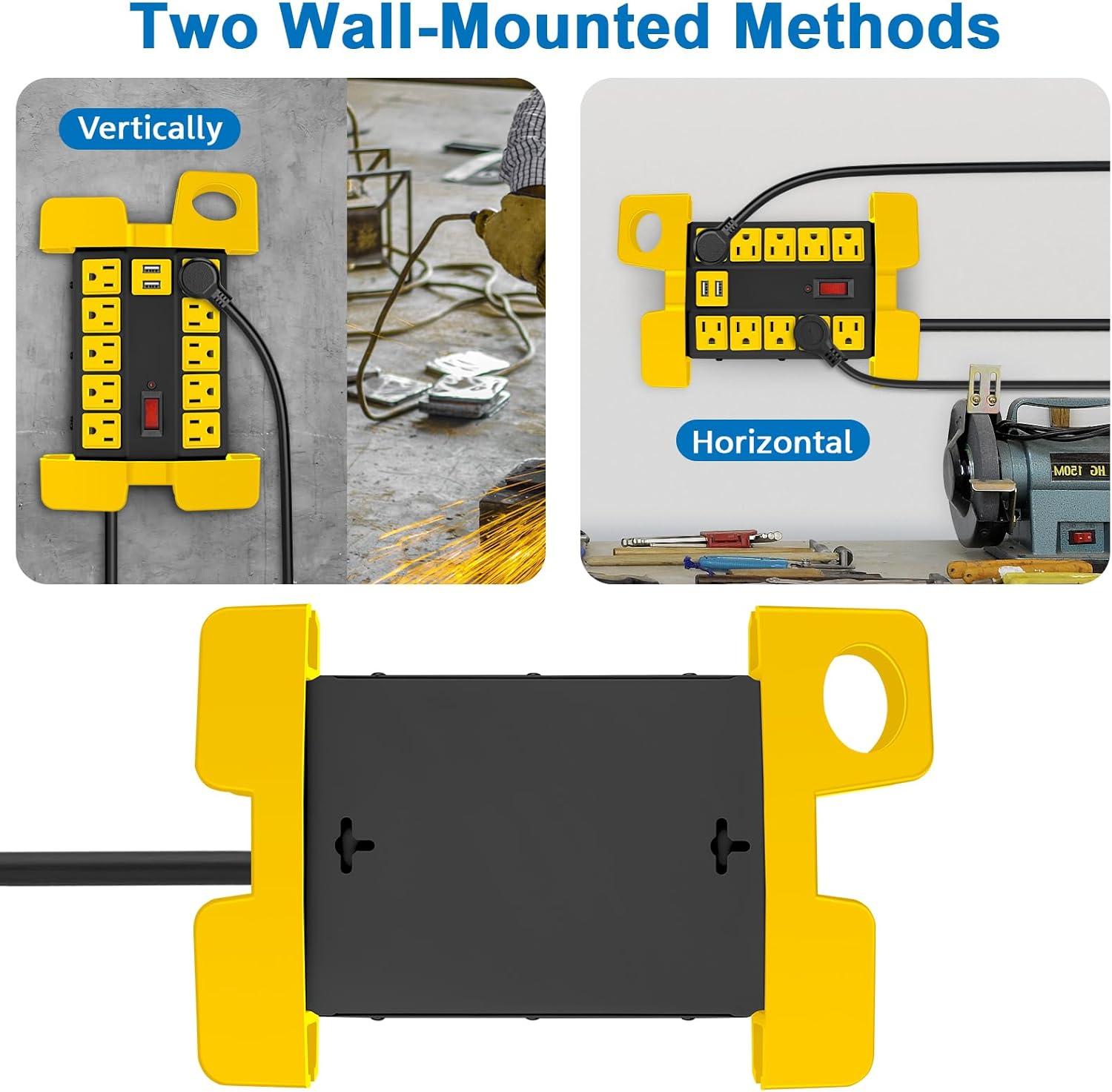 Two Wall-Mounted Methods

Vertically

Horizontal

HG 150M