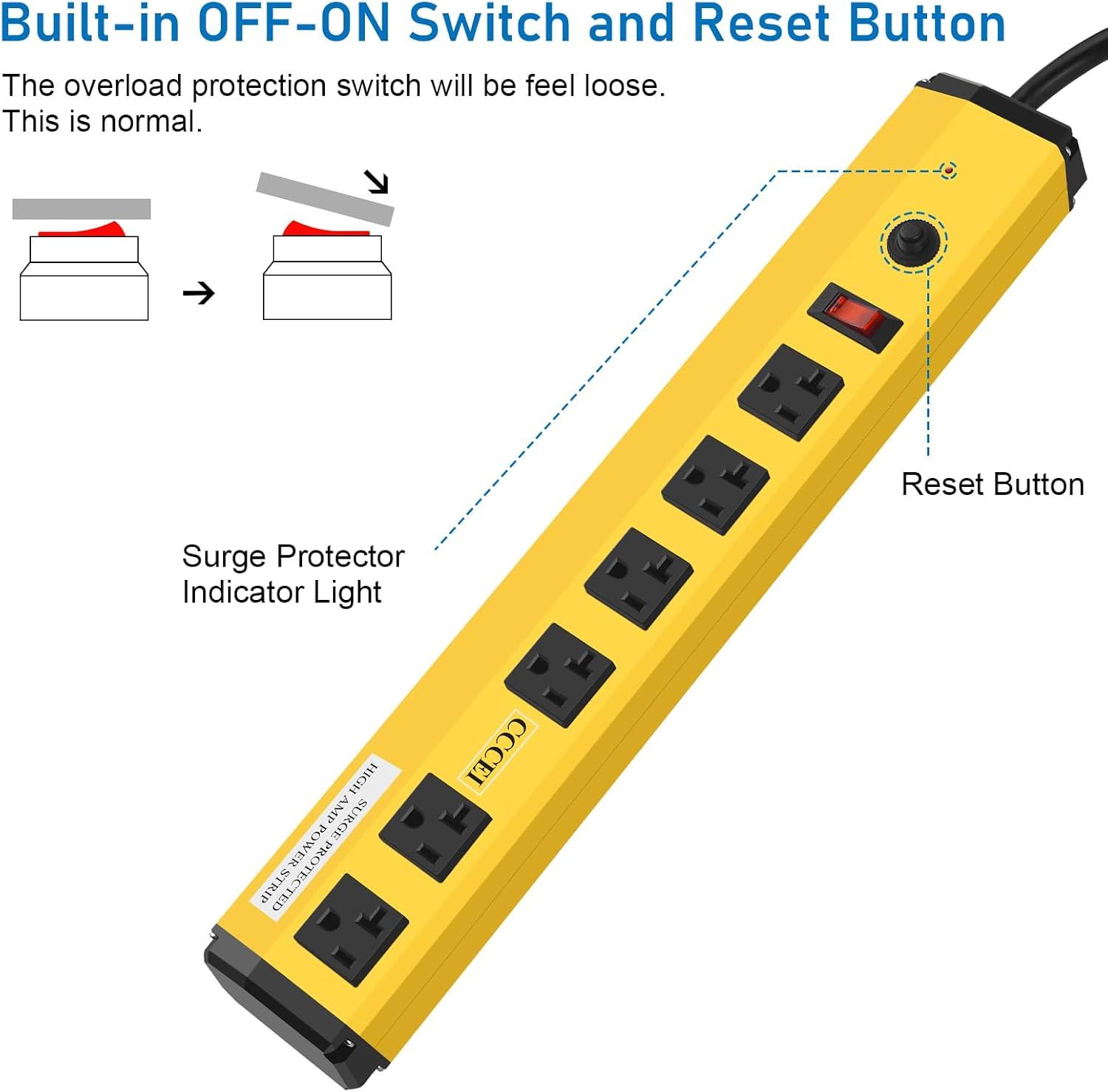 Built-in OFF-ON Switch and Reset Button

The overload protection switch will be feel loose. This is normal.

Reset Button

Surge Protector Indicator Light

CCCEI

HIGH AMP POWER STRIP SURGE PROTECTED