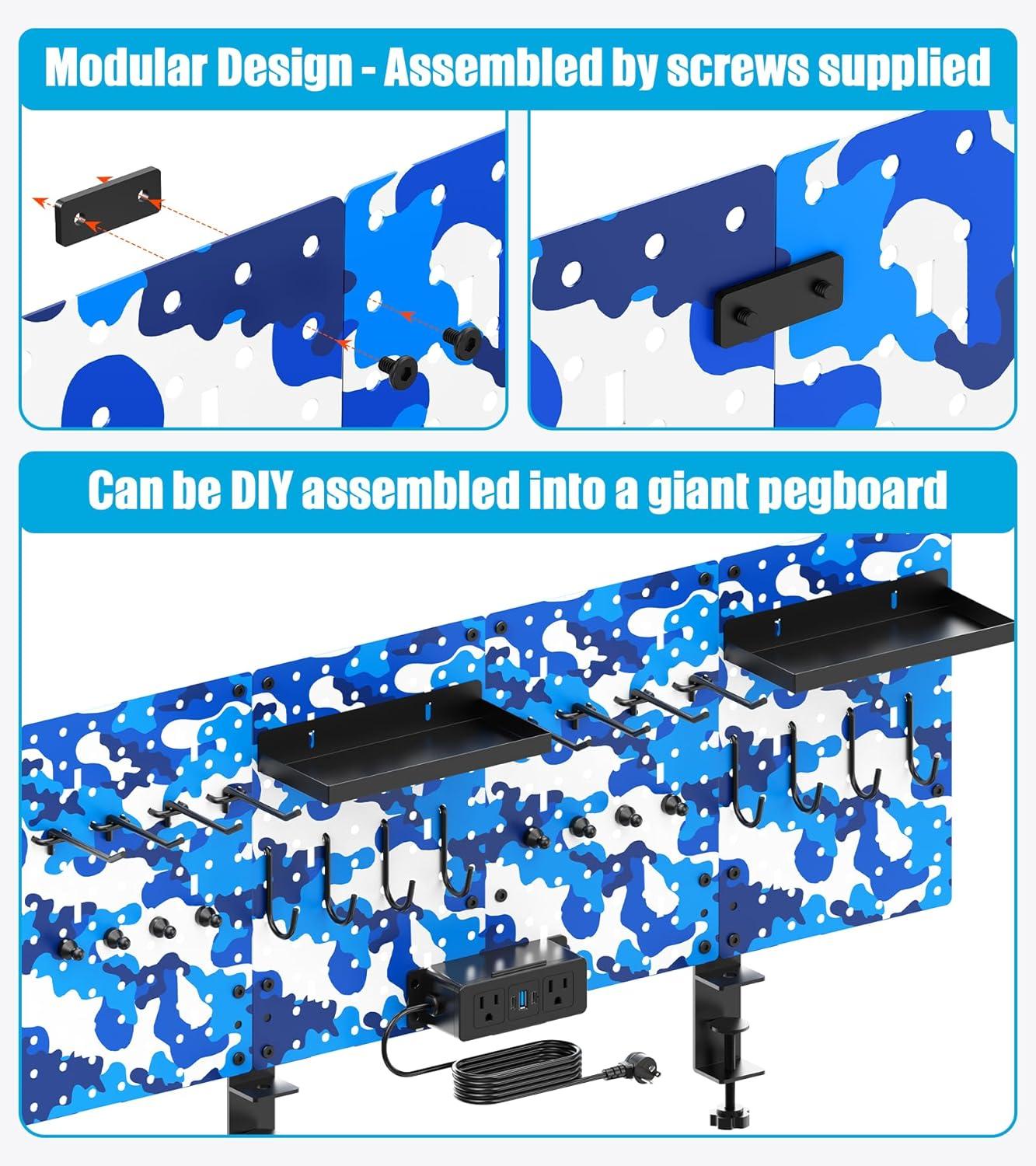 Modular Design - Assembled by screws supplied

Can be DIY assembled into a giant pegboard